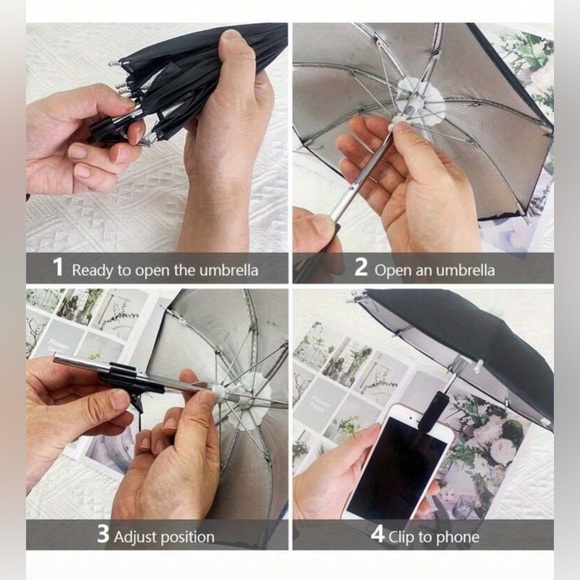 1 Ready to open the umbrella

2 Open an umbrella

3 Adjust position

4 Clip to phone